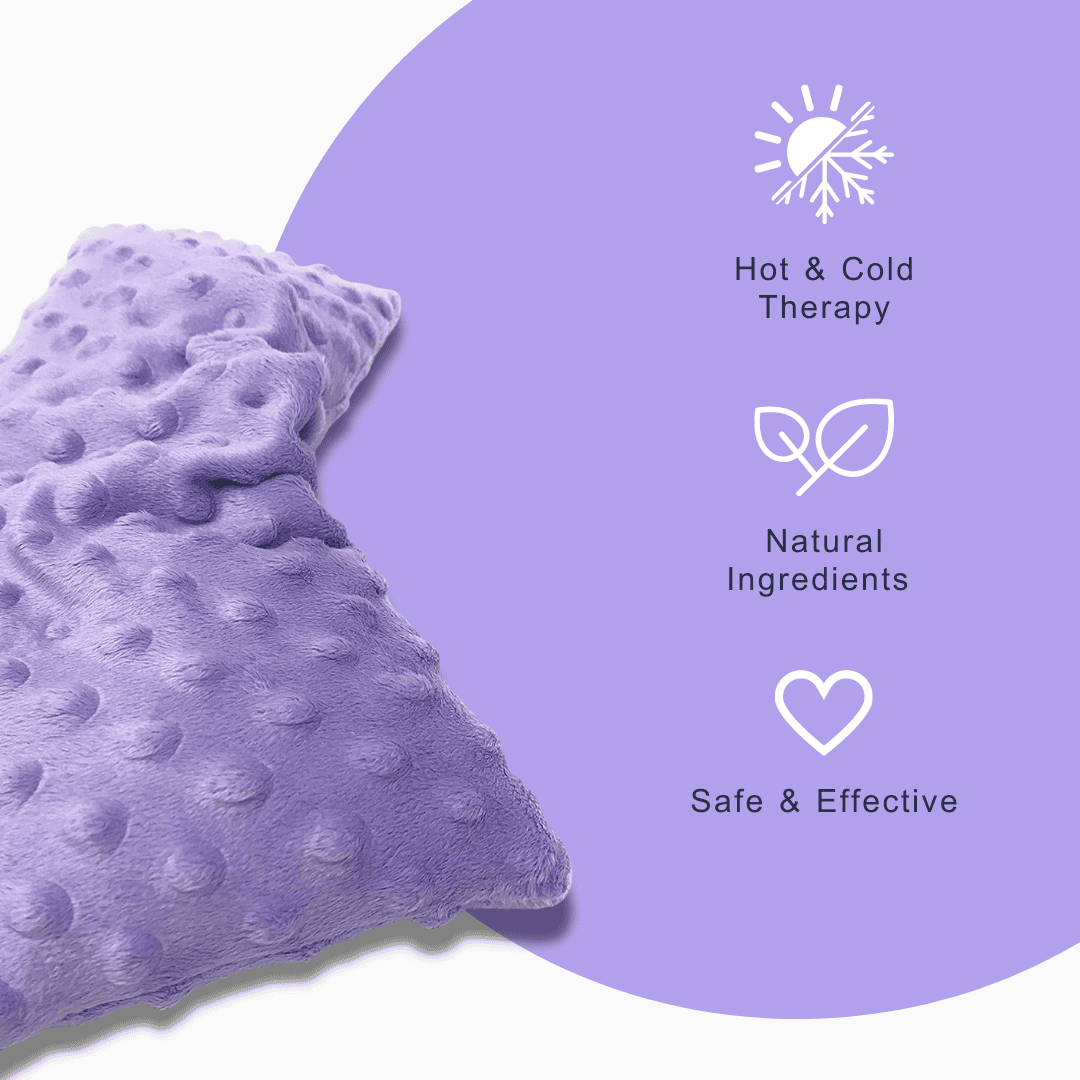 Hot & Cold Therapy

Natural Ingredients

Safe & Effective